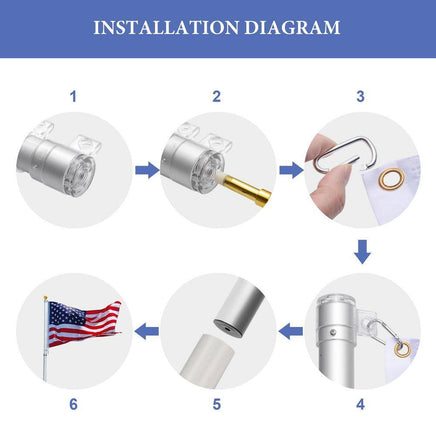 INSTALLATION DIAGRAM

1

2

3

4

5

6